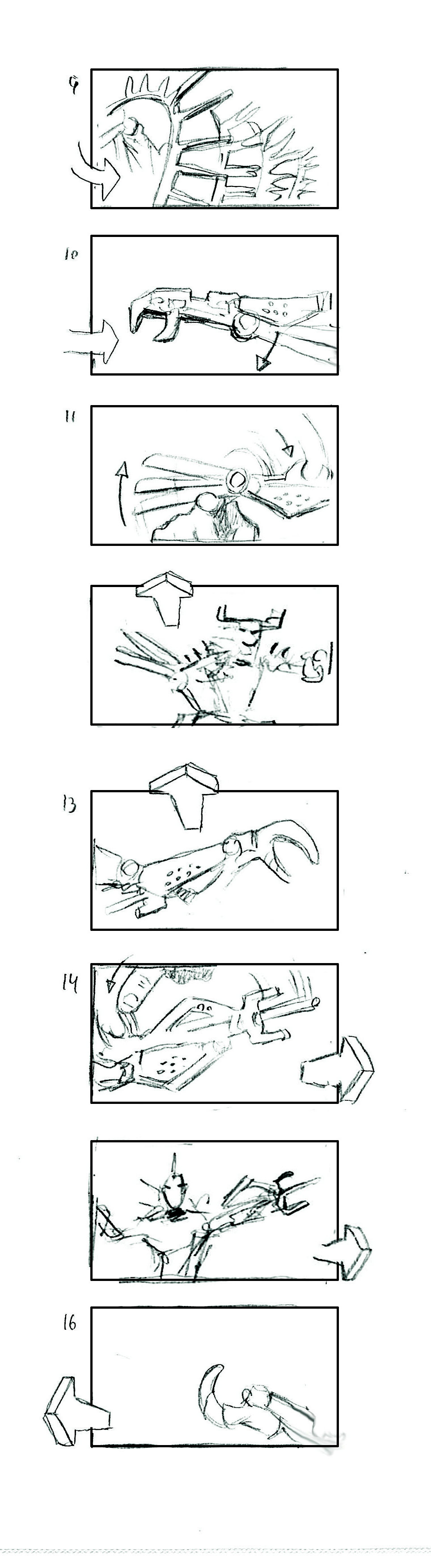 9

10

11

13

14

16