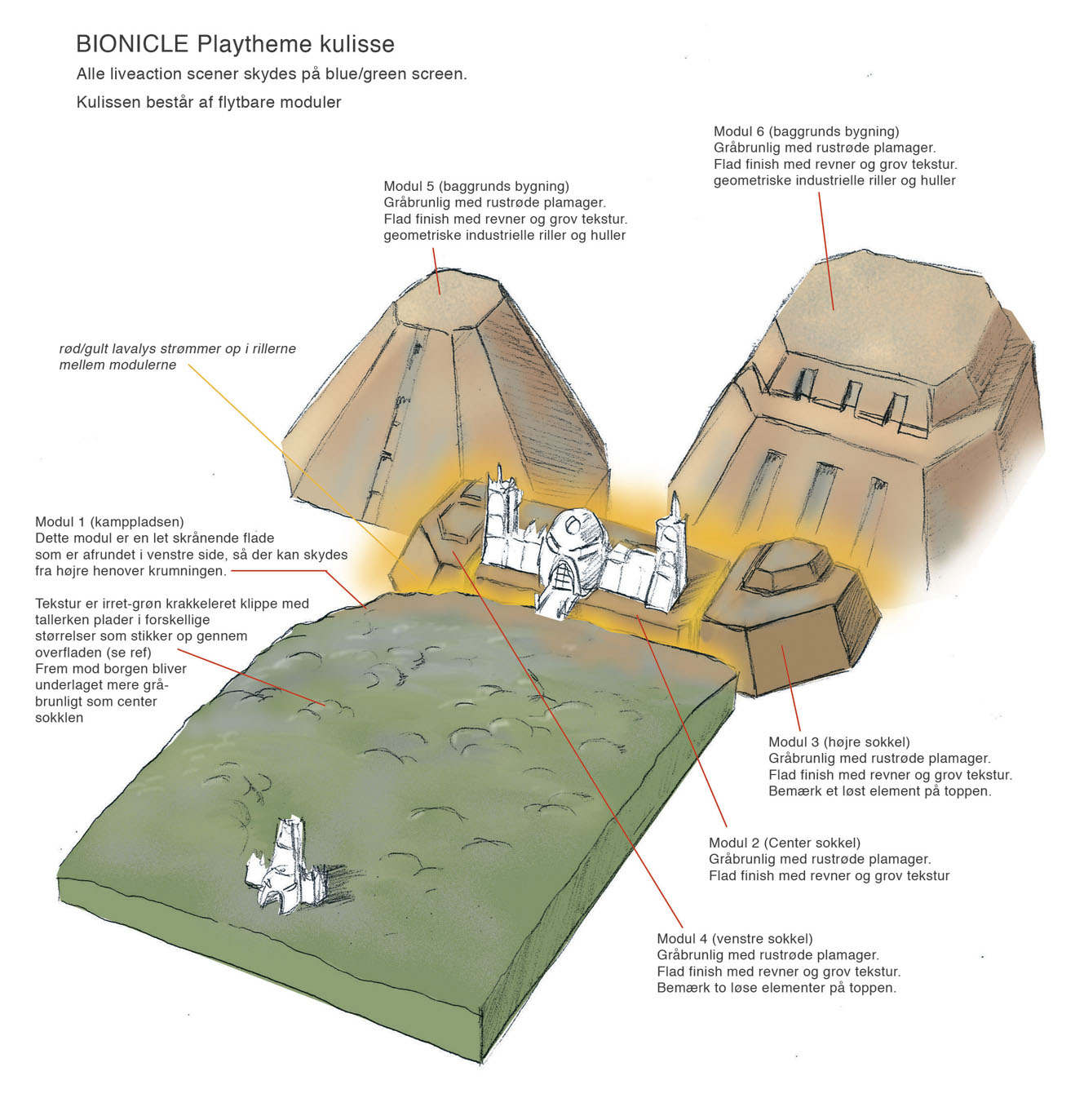 BIONICLE Playtheme kulisse

Alle liveaction scener skydes på blue/green screen.

Kulissen består af flytbare moduler

Modul 6 (baggrunds bygning)
Gråbrunlig med rustrøde plamager.
Flad finish med revner og grov tekstur.
geometriske industrielle riller og huller

Modul 5 (baggrunds bygning)
Gråbrunlig med rustrøde plamager.
Flad finish med revner og grov tekstur.
geometriske industrielle riller og huller

rød/gult lavalys strømmer op i rillerne mellem modulerne

Modul 1 (kamppladsen)
Dette modul er en let skrånende flade som er afrundet i venstre side, så der kan skydes fra højre henover krumningen.

Tekstur er irret-grøn krakkeleret klippe med tallerken plader i forskellige størrelser som stikker op gennem overfladen (se ref)
Frem mod borgen bliver underlaget mere gråbrunligt som center sokklen

Modul 3 (højre sokkel)
Gråbrunlig med rustrøde plamager.
Flad finish med revner og grov tekstur.
Bemærk et løst element på toppen.

Modul 2 (Center sokkel)
Gråbrunlig med rustrøde plamager.
Flad finish med revner og grov tekstur

Modul 4 (venstre sokkel)
Gråbrunlig med rustrøde plamager.
Flad finish med revner og grov tekstur.
Bemærk to løse elementer på toppen.