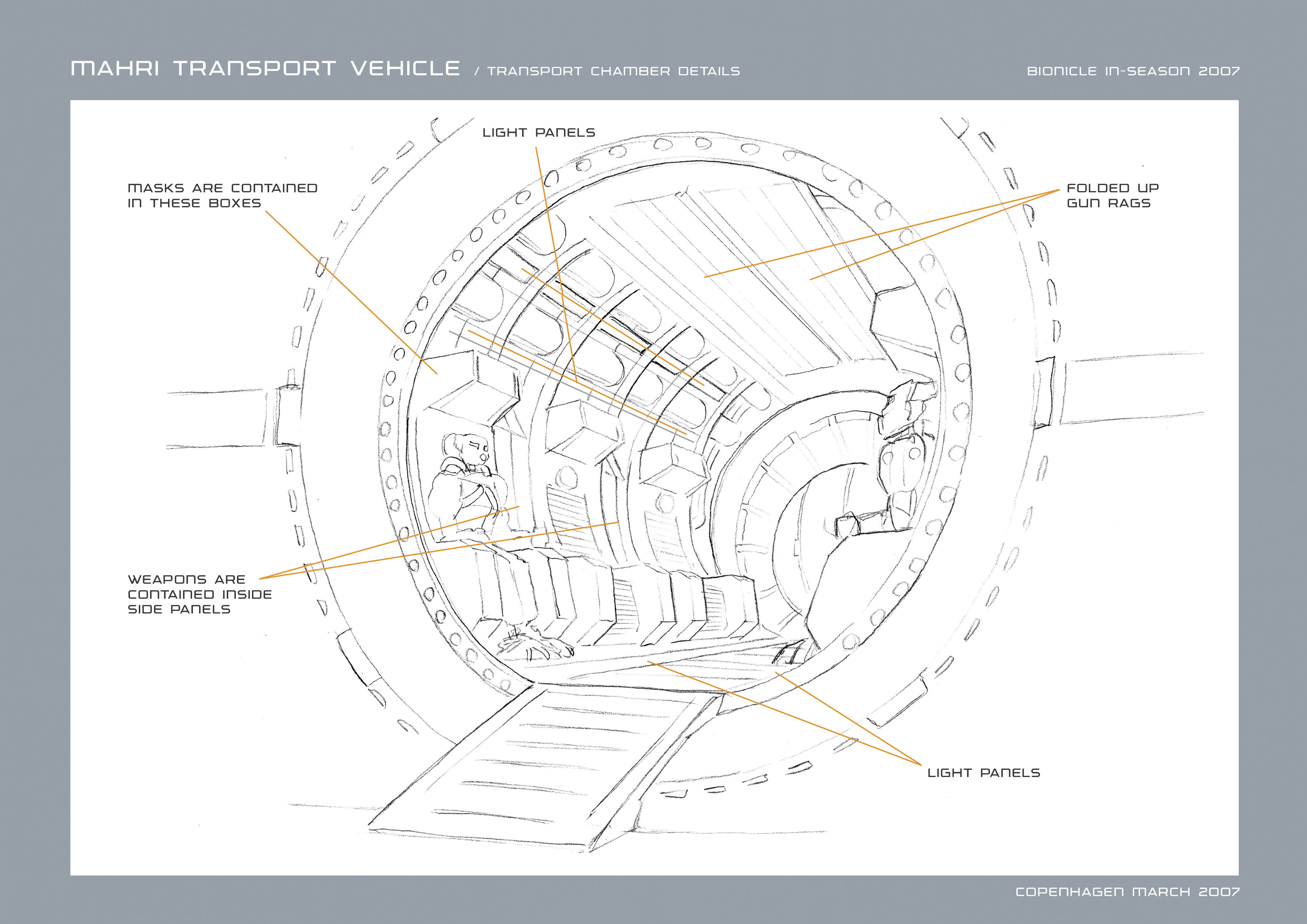 MAHRI TRANSPORT VEHICLE / TRANSPORT CHAMBER DETAILS

BIONICLE IN-SEASON 2007

LIGHT PANELS

MASKS ARE CONTAINED IN THESE BOXES

FOLDED UP GUN RAGS

WEAPONS ARE CONTAINED INSIDE SIDE PANELS

LIGHT PANELS

COPENHAGEN MARCH 2007