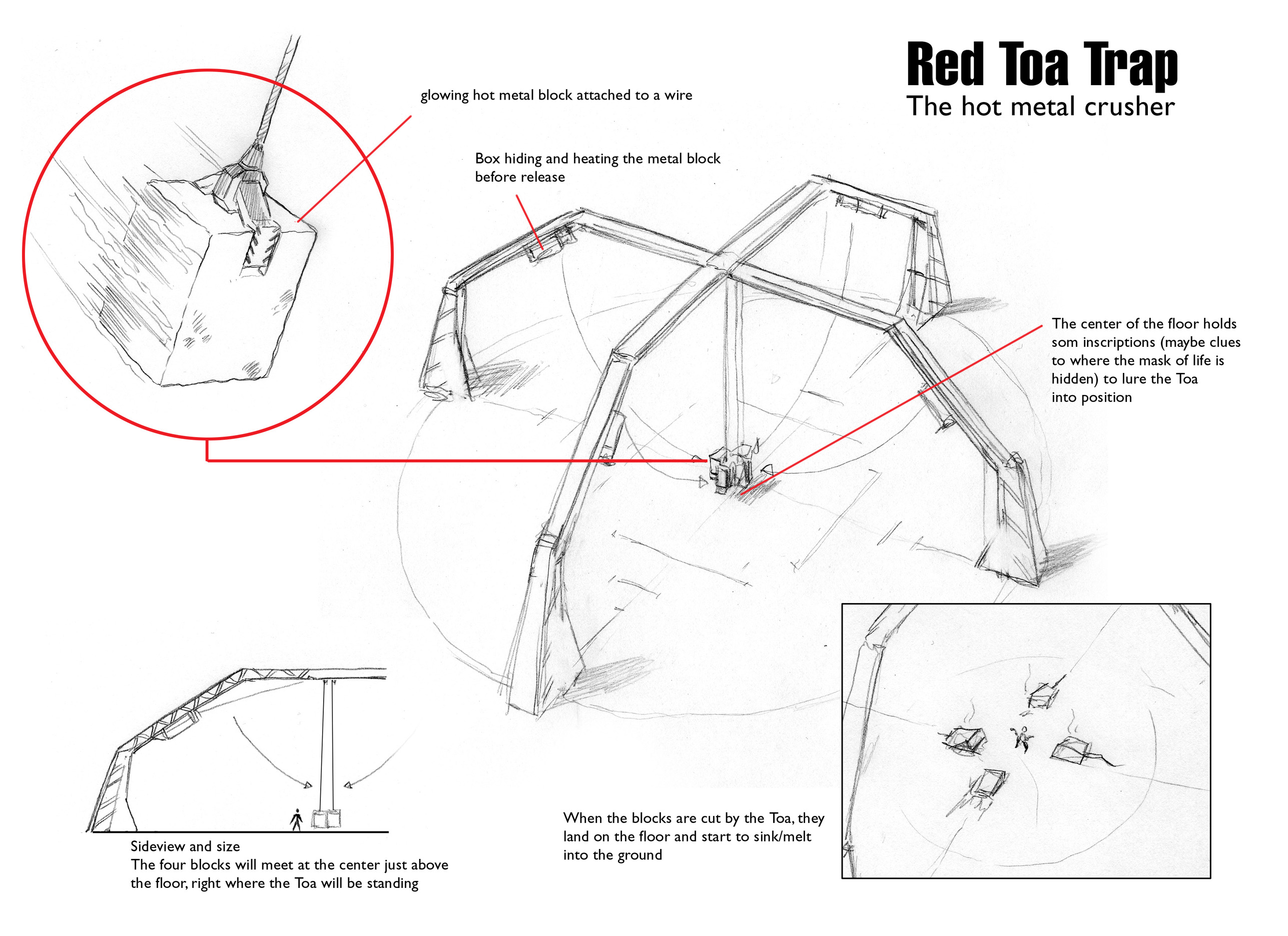 Red Toa Trap
The hot metal crusher

glowing hot metal block attached to a wire

Box hiding and heating the metal block before release

The center of the floor holds som inscriptions (maybe clues to where the mask of life is hidden) to lure the Toa into position

Sideview and size
The four blocks will meet at the center just above the floor, right where the Toa will be standing

When the blocks are cut by the Toa, they land on the floor and start to sink/melt into the ground