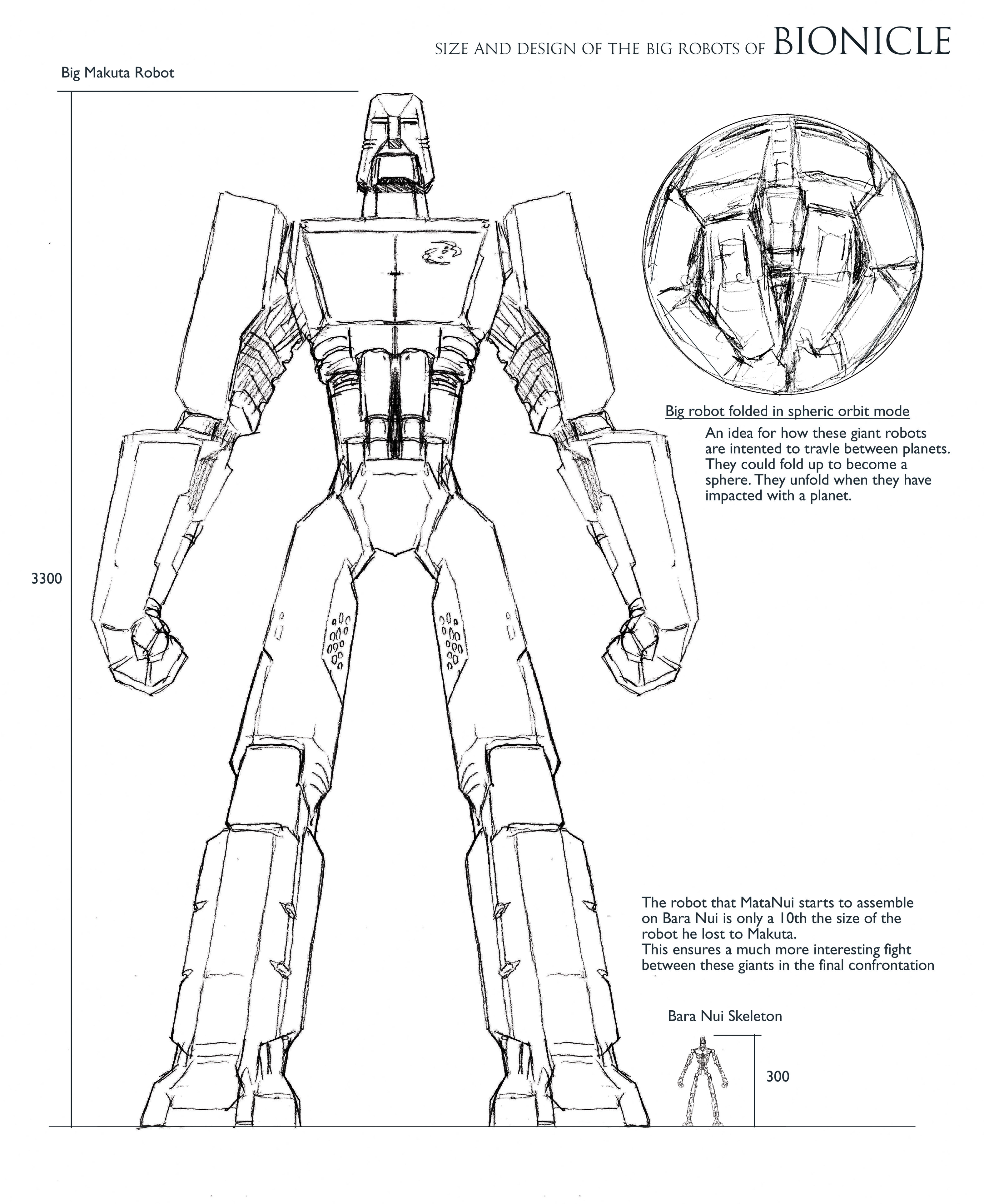 SIZE AND DESIGN OF THE BIG ROBOTS OF BIONICLE

Big Makuta Robot

3300

Big robot folded in spheric orbit mode

An idea for how these giant robots are intented to travle between planets. They could fold up to become a sphere. They unfold when they have impacted with a planet.

The robot that MataNui starts to assemble on Bara Nui is only a 10th the size of the robot he lost to Makuta.
This ensures a much more interesting fight between these giants in the final confrontation

Bara Nui Skeleton

300